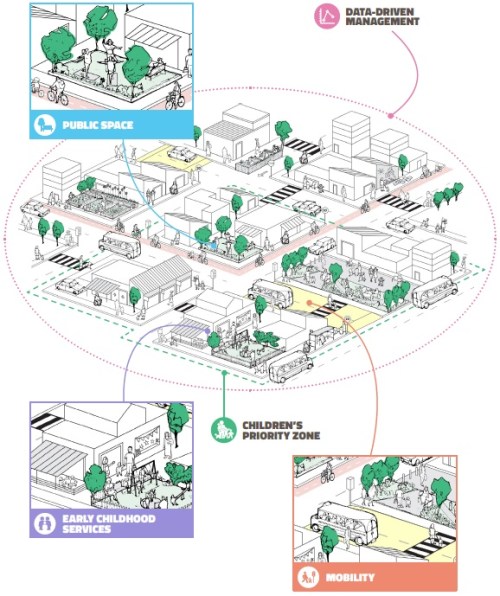 DATA-DRIVEN MANAGEMENT

PUBLIC SPACE

CHILDREN'S PRIORITY ZONE

EARLY CHILDHOOD SERVICES

MOBILITY